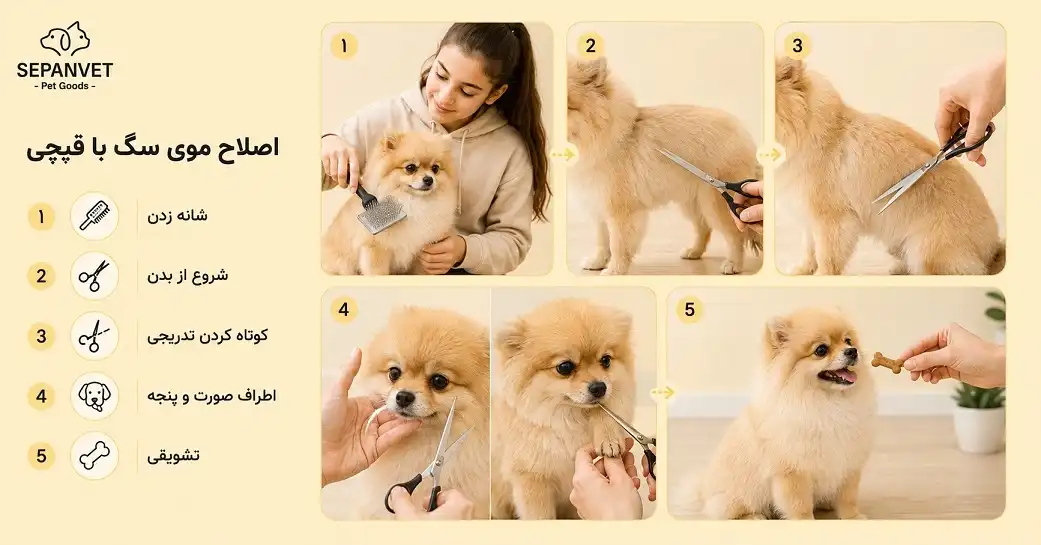 SEPANVET
- Pet Goods -

اصلاح موی سگ با قیچی

1 شانه زدن
2 شروع از بدن
3 کوتاه کردن تدریجی
4 اطراف صورت و پنجه
5 تشویقی

1
2
3
4
5